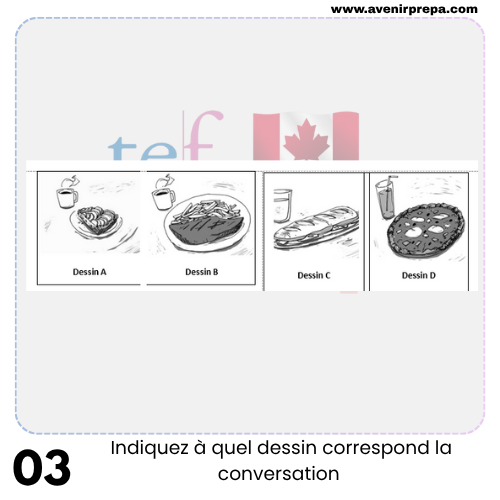 www.avenirprepa.com

tef

Dessin A

Dessin B

Dessin C

Dessin D

03

Indiquez à quel dessin correspond la conversation